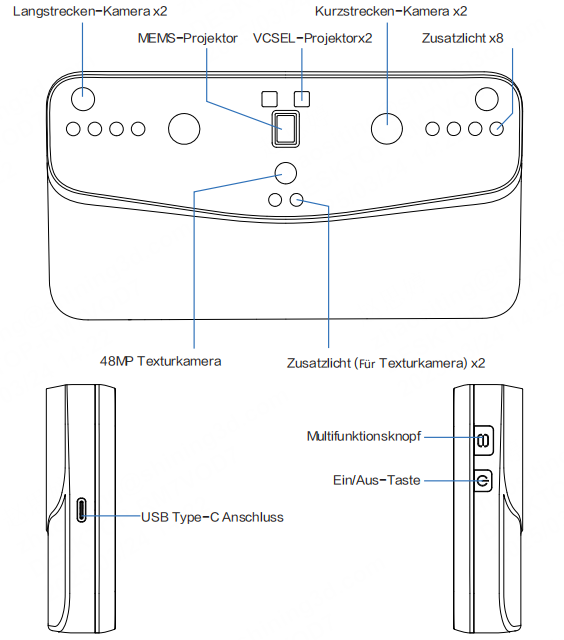 Langstrecken-Kamera x2

Kurzstrecken-Kamera x2

MEMS-Projektor

VCSEL-Projektorx2

Zusatzlicht x8

48MP Texturkamera

Zusatzlicht (Für Texturkamera) x2

Multifunktionsknopf

Ein/Aus-Taste

USB Type-C Anschluss