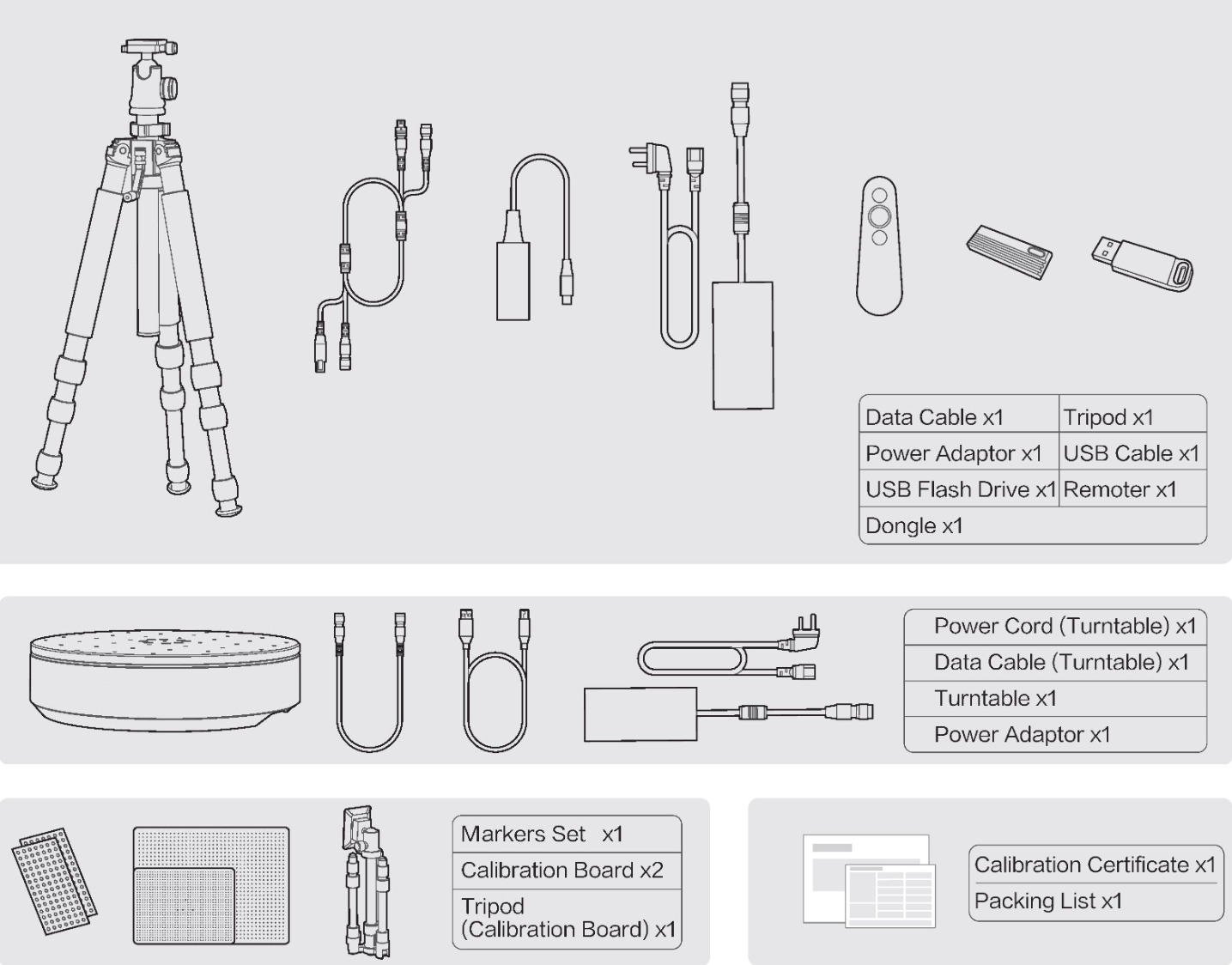 | Data Cable x1 | Tripod x1 |
|---|---|
| Power Adaptor x1 | USB Cable x1 |
| USB Flash Drive x1 | Remoter x1 |
| Dongle x1 | |

| Power Cord (Turntable) x1 |
|---|
| Data Cable (Turntable) x1 |
| Turntable x1 |
| Power Adaptor x1 |

| Markers Set x1 |
|---|
| Calibration Board x2 |
| Tripod (Calibration Board) x1 |

| Calibration Certificate x1 |
|---|
| Packing List x1 |