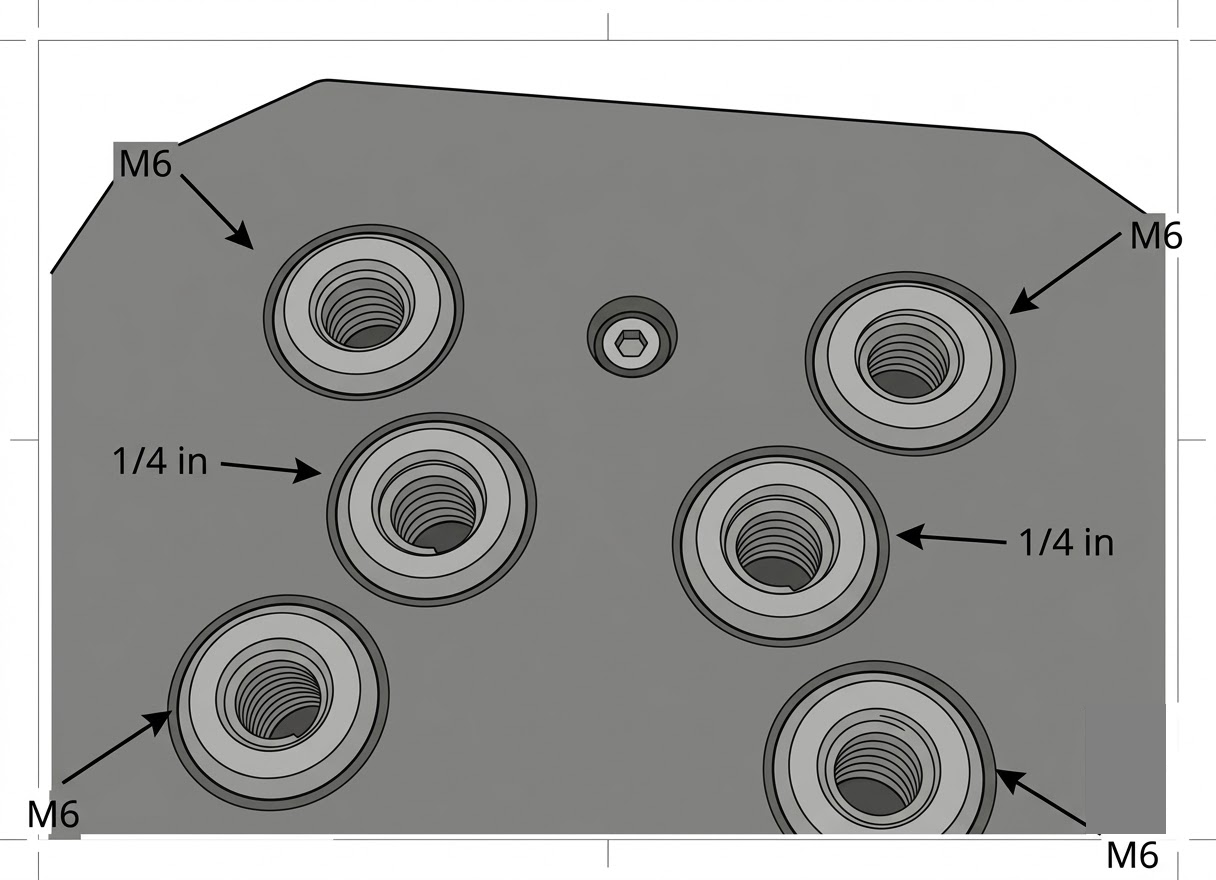 M6

M6

1/4 in

1/4 in

M6

M6