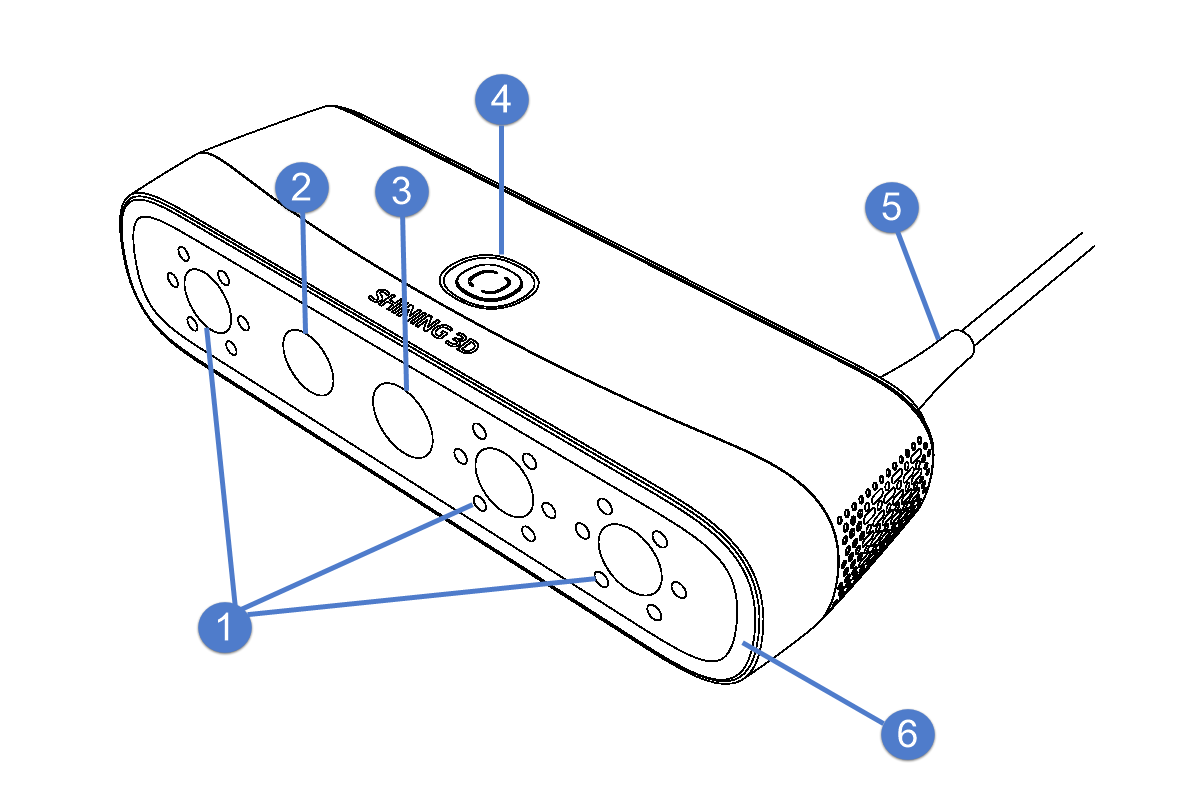 4
2
3
5
SHINING 3D
1
6