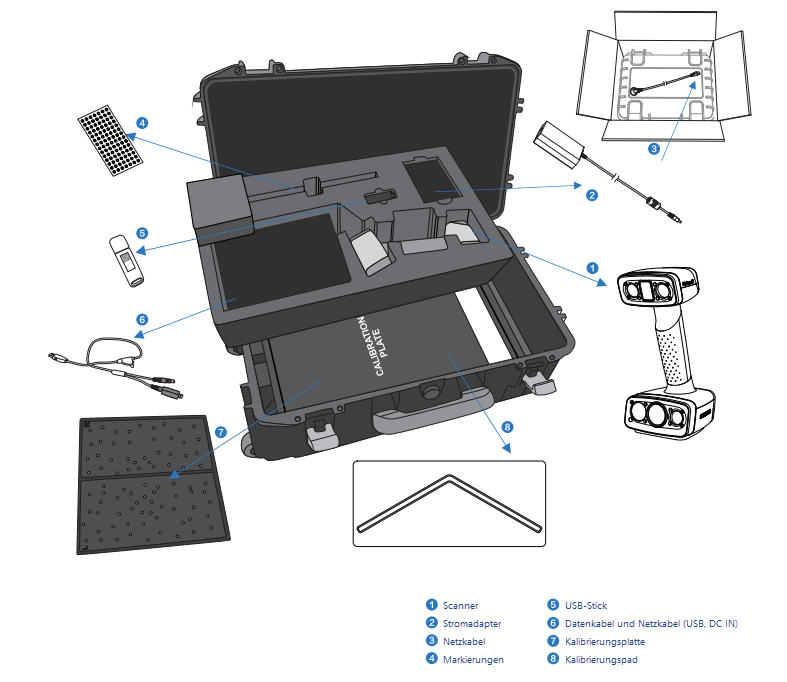 4

3

2

5

1

6

CALIBRATION PLATE

7

8

1 Scanner
2 Stromadapter
3 Netzkabel
4 Markierungen

5 USB-Stick
6 Datenkabel und Netzkabel (USB, DC IN)
7 Kalibrierungsplatte
8 Kalibrierungspad